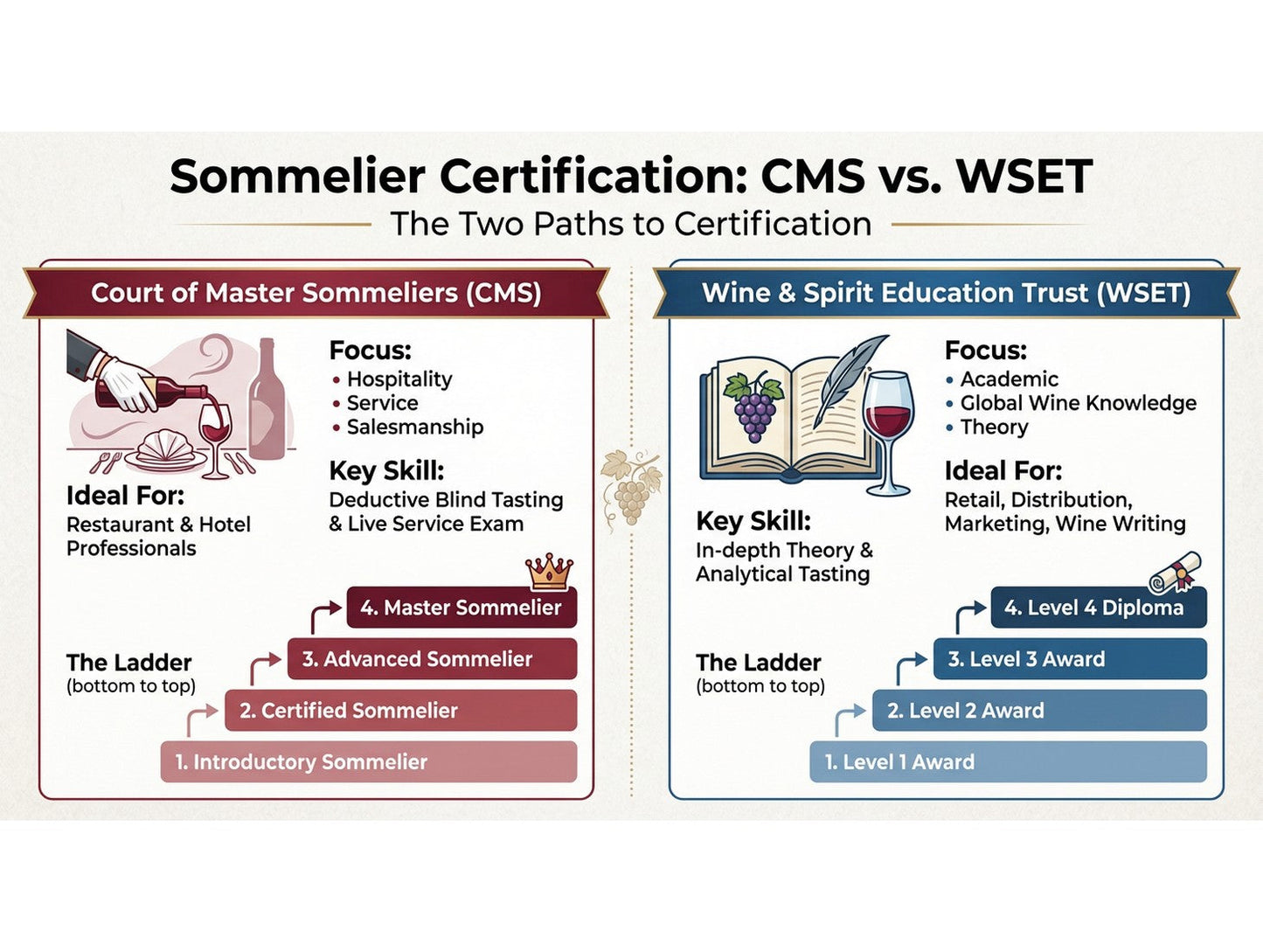 Sommelier Certification: CMS vs. WSET

The Two Paths to Certification

Court of Master Sommeliers (CMS)

Focus:
• Hospitality
• Service
• Salesmanship

Key Skill:
Deductive Blind Tasting & Live Service Exam

Ideal For:
Restaurant & Hotel Professionals

The Ladder
(bottom to top)

4. Master Sommelier
3. Advanced Sommelier
2. Certified Sommelier
1. Introductory Sommelier

Wine & Spirit Education Trust (WSET)

Focus:
• Academic
• Global Wine Knowledge
• Theory

Ideal For:
Retail, Distribution, Marketing, Wine Writing

Key Skill:
In-depth Theory & Analytical Tasting

The Ladder
(bottom to top)

4. Level 4 Diploma
3. Level 3 Award
2. Level 2 Award
1. Level 1 Award